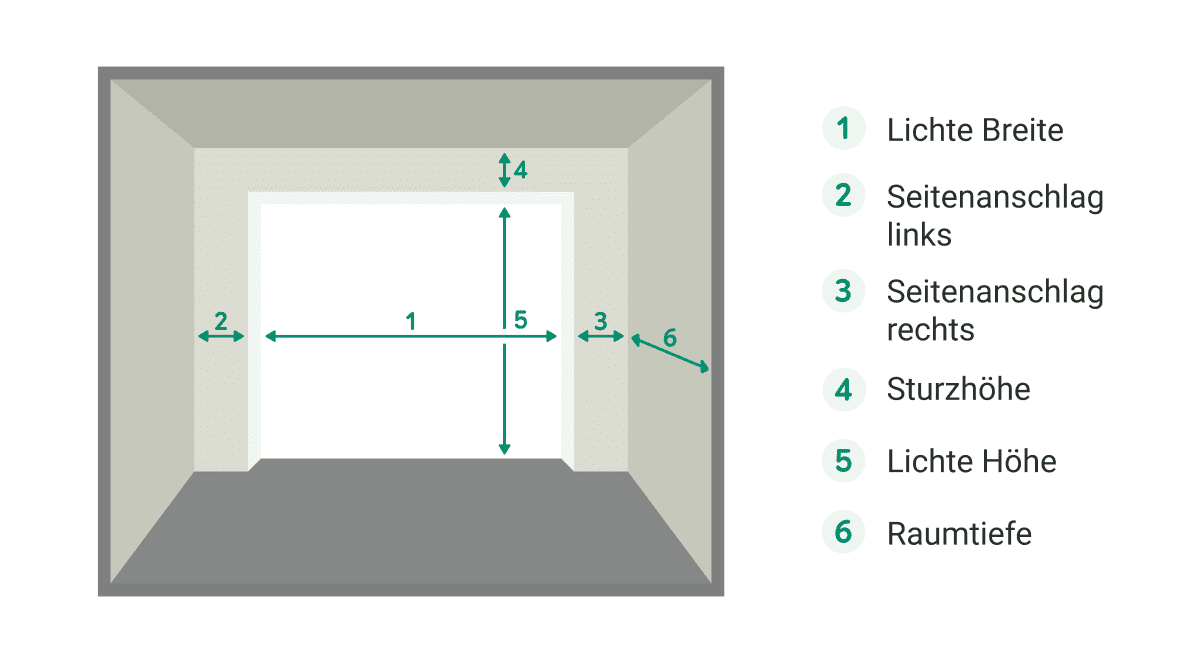 4
2
1
5
3
6

1 Lichte Breite

2 Seitenanschlag links

3 Seitenanschlag rechts

4 Sturzhöhe

5 Lichte Höhe

6 Raumtiefe