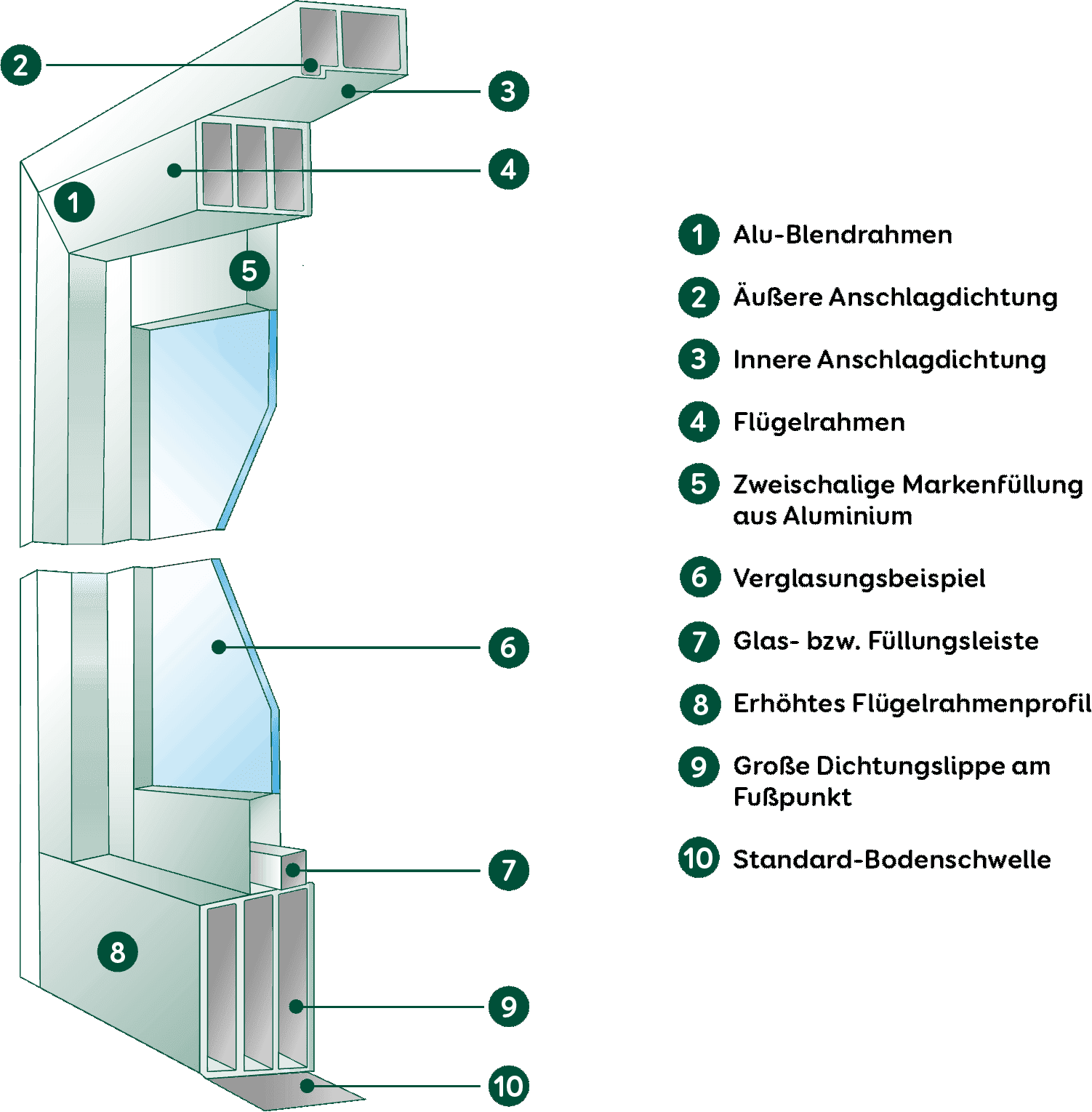 2
3
4
1
5
6
7
8
9
10

1 Alu-Blendrahmen

2 Äußere Anschlagdichtung

3 Innere Anschlagdichtung

4 Flügelrahmen

5 Zweischalige Markenfüllung aus Aluminium

6 Verglasungsbeispiel

7 Glas- bzw. Füllungsleiste

8 Erhöhtes Flügelrahmenprofil

9 Große Dichtungslippe am Fußpunkt

10 Standard-Bodenschwelle