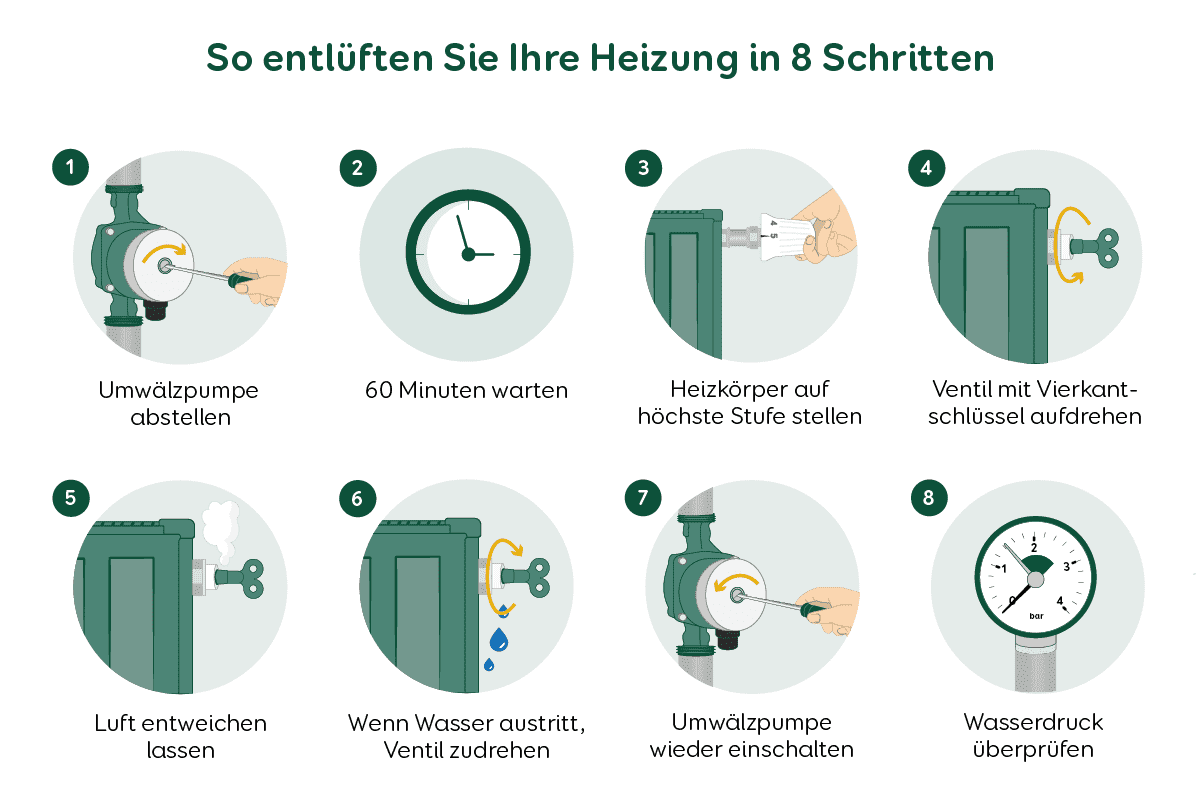 So entlüften Sie Ihre Heizung in 8 Schritten

1
Umwälzpumpe abstellen

2
60 Minuten warten

3
4 5
Heizkörper auf höchste Stufe stellen

4
Ventil mit Vierkantschlüssel aufdrehen

5
Luft entweichen lassen

6
Wenn Wasser austritt, Ventil zudrehen

7
Umwälzpumpe wieder einschalten

8
0 1 2 3 4 bar
Wasserdruck überprüfen