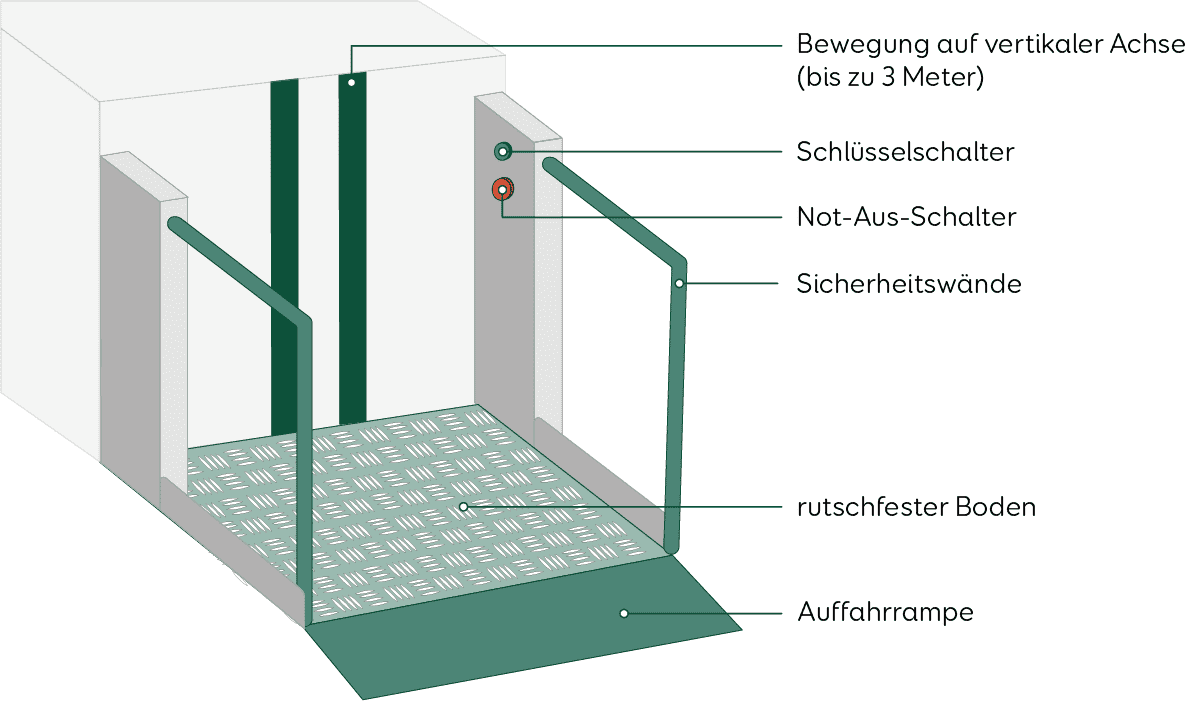 Bewegung auf vertikaler Achse (bis zu 3 Meter)

Schlüsselschalter

Not-Aus-Schalter

Sicherheitswände

rutschfester Boden

Auffahrrampe