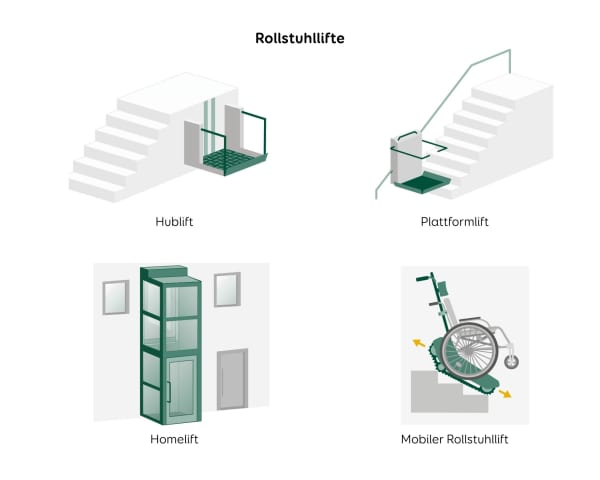 Rollstuhllifte

Hublift

Plattformlift

Homelift

Mobiler Rollstuhllift