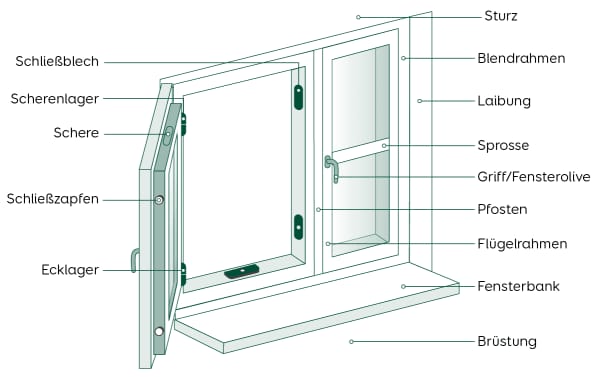 Schließblech
Scherenlager
Schere
Schließzapfen
Ecklager
Sturz
Blendrahmen
Laibung
Sprosse
Griff/Fensterolive
Pfosten
Flügelrahmen
Fensterbank
Brüstung