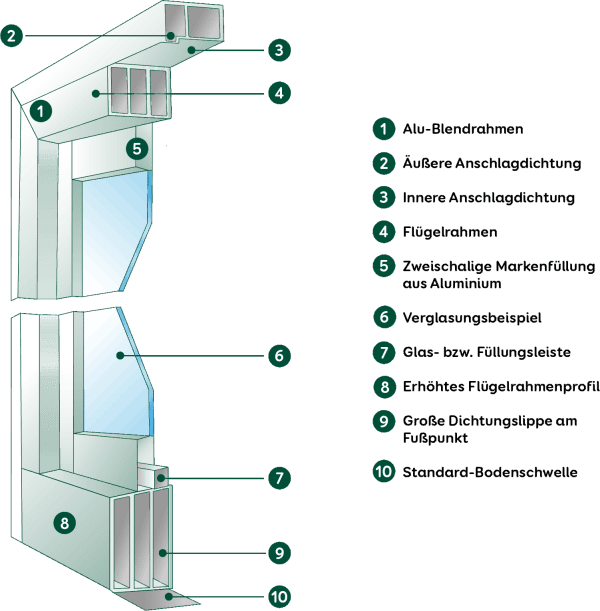 2
3
4
1
5
6
7
8
9
10

1 Alu-Blendrahmen

2 Äußere Anschlagdichtung

3 Innere Anschlagdichtung

4 Flügelrahmen

5 Zweischalige Markenfüllung aus Aluminium

6 Verglasungsbeispiel

7 Glas- bzw. Füllungsleiste

8 Erhöhtes Flügelrahmenprofil

9 Große Dichtungslippe am Fußpunkt

10 Standard-Bodenschwelle