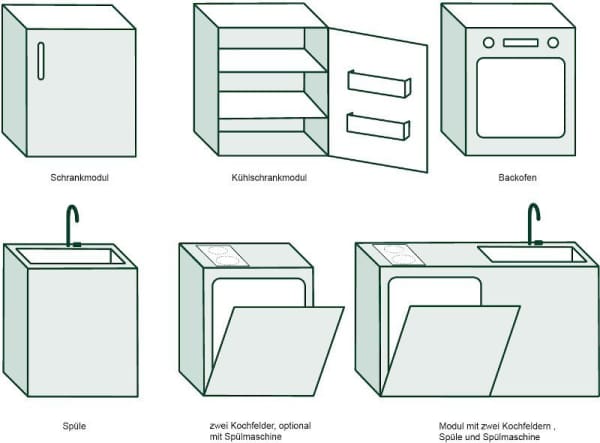 Schrankmodul

Kühlschrankmodul

Backofen

Spüle

zwei Kochfelder, optional mit Spülmaschine

Modul mit zwei Kochfeldern , Spüle und Spülmaschine