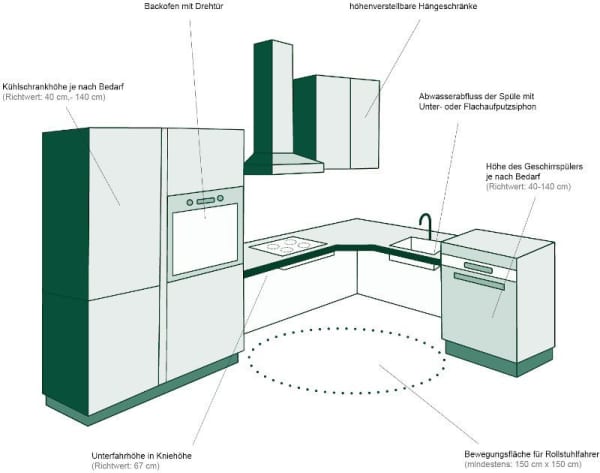 Backofen mit Drehtür

höhenverstellbare Hängeschränke

Kühlschrankhöhe je nach Bedarf
(Richtwert: 40 cm,- 140 cm)

Abwasserabfluss der Spüle mit
Unter- oder Flachaufputzsiphon

Höhe des Geschirrspülers
je nach Bedarf
(Richtwert: 40-140 cm)

Unterfahrhöhe in Kniehöhe
(Richtwert: 67 cm)

Bewegungsfläche für Rollstuhlfahrer
(mindestens: 150 cm x 150 cm)