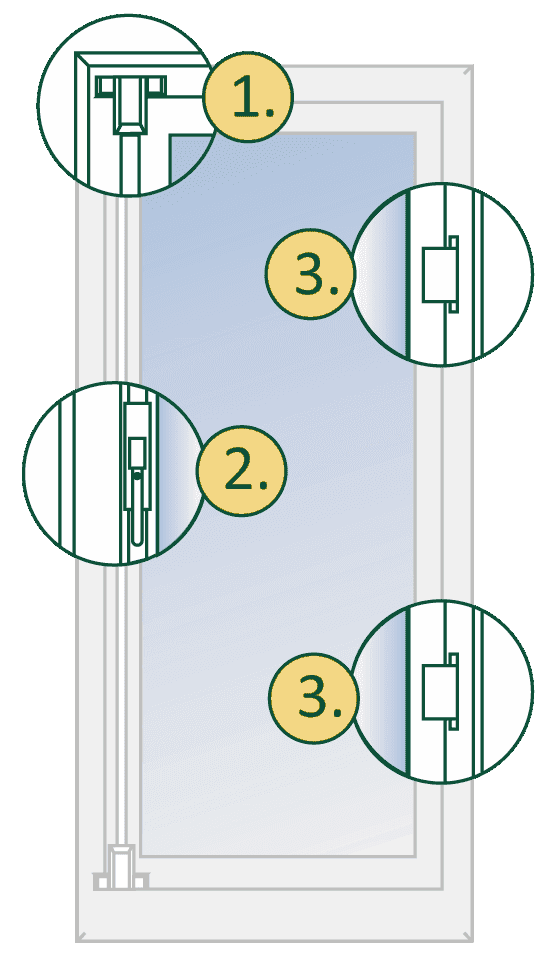 1.

3.

2.

3.