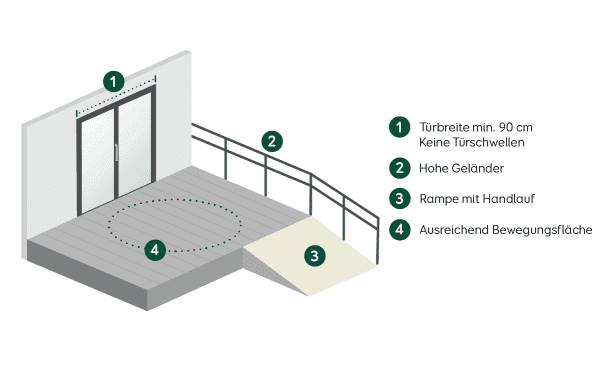 1

2

4

3

1 Türbreite min. 90 cm
Keine Türschwellen

2 Hohe Geländer

3 Rampe mit Handlauf

4 Ausreichend Bewegungsfläche