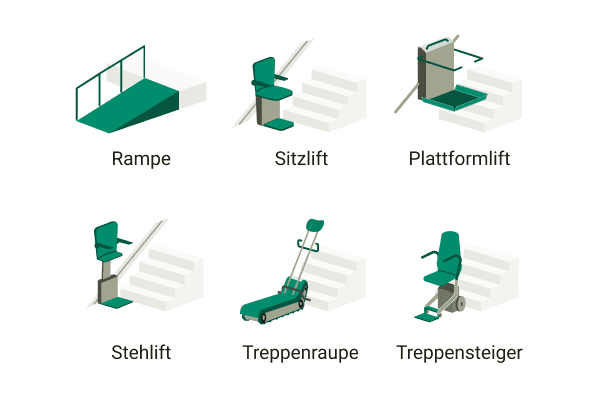 Rampe

Sitzlift

Plattformlift

Stehlift

Treppenraupe

Treppensteiger